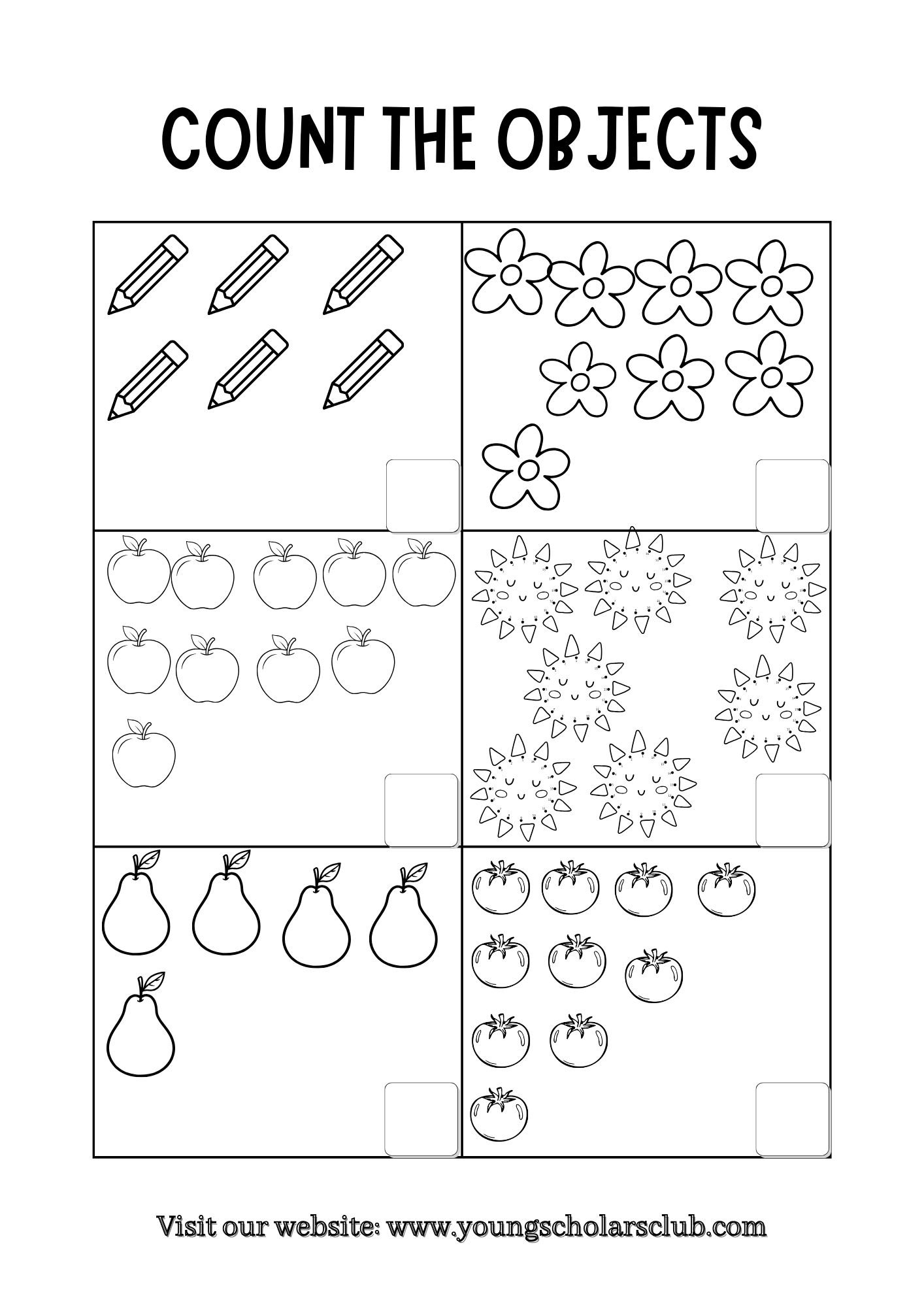 COUNT THE OBJECTS

Visit our website: www.youngscholarsclub.com