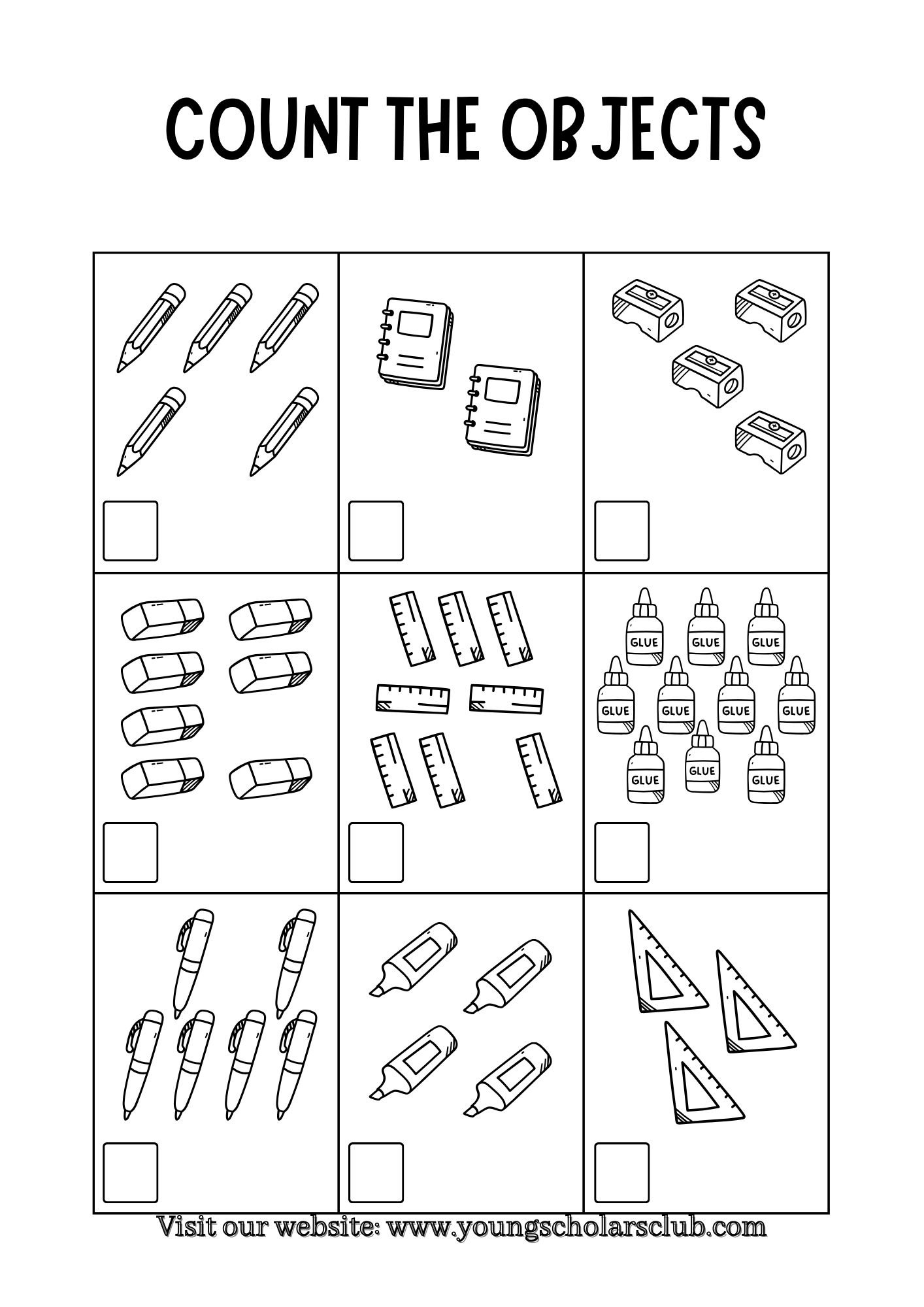 COUNT THE OBJECTS

GLUE GLUE GLUE
GLUE GLUE GLUE GLUE
GLUE GLUE GLUE

Visit our website: www.youngscholarsclub.com